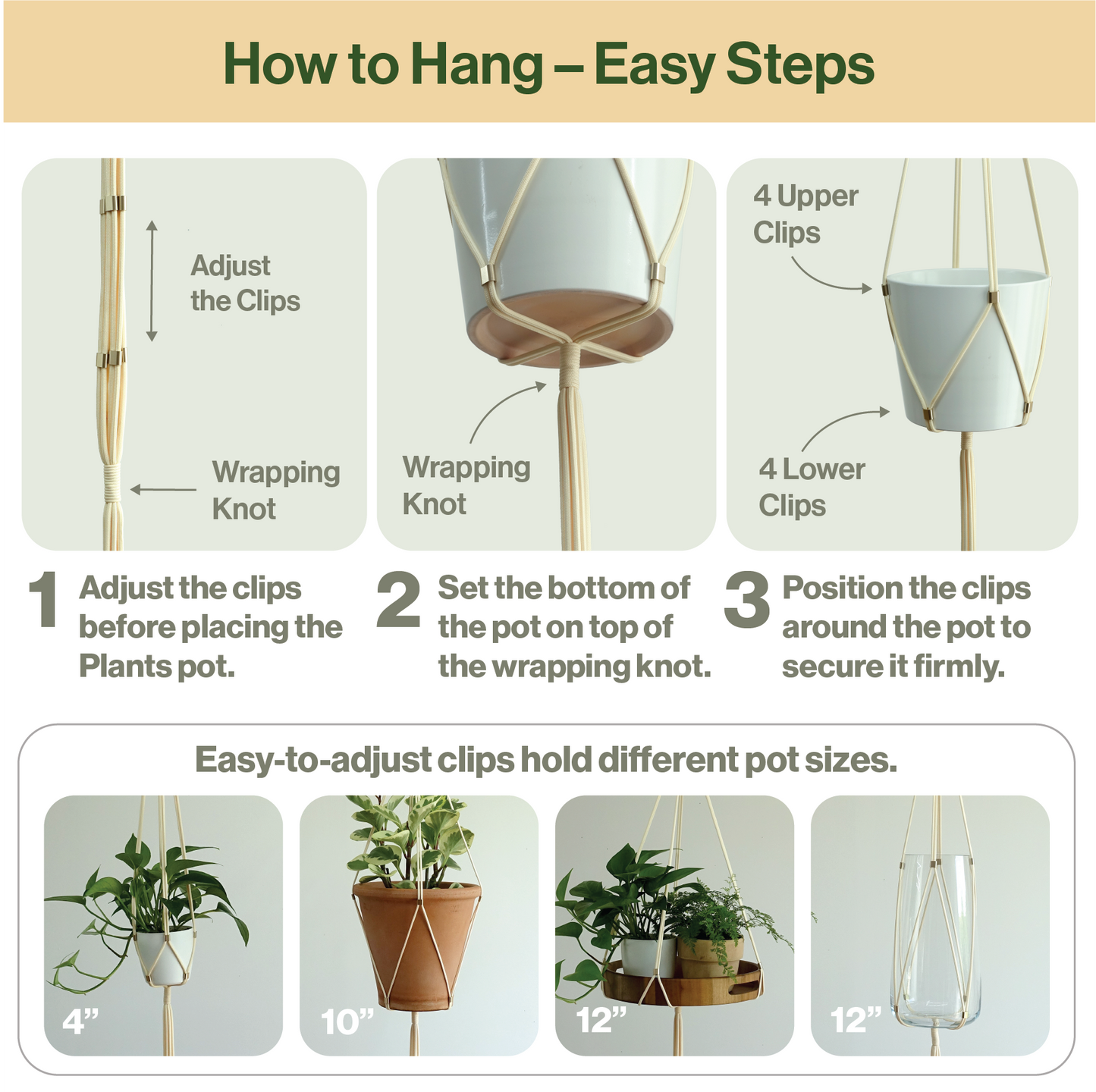 How to Hang – Easy Steps

Adjust the Clips

Wrapping Knot

Wrapping Knot

4 Upper Clips

4 Lower Clips

1 Adjust the clips before placing the Plants pot.

2 Set the bottom of the pot on top of the wrapping knot.

3 Position the clips around the pot to secure it firmly.

Easy-to-adjust clips hold different pot sizes.

4”

10”

12”

12”