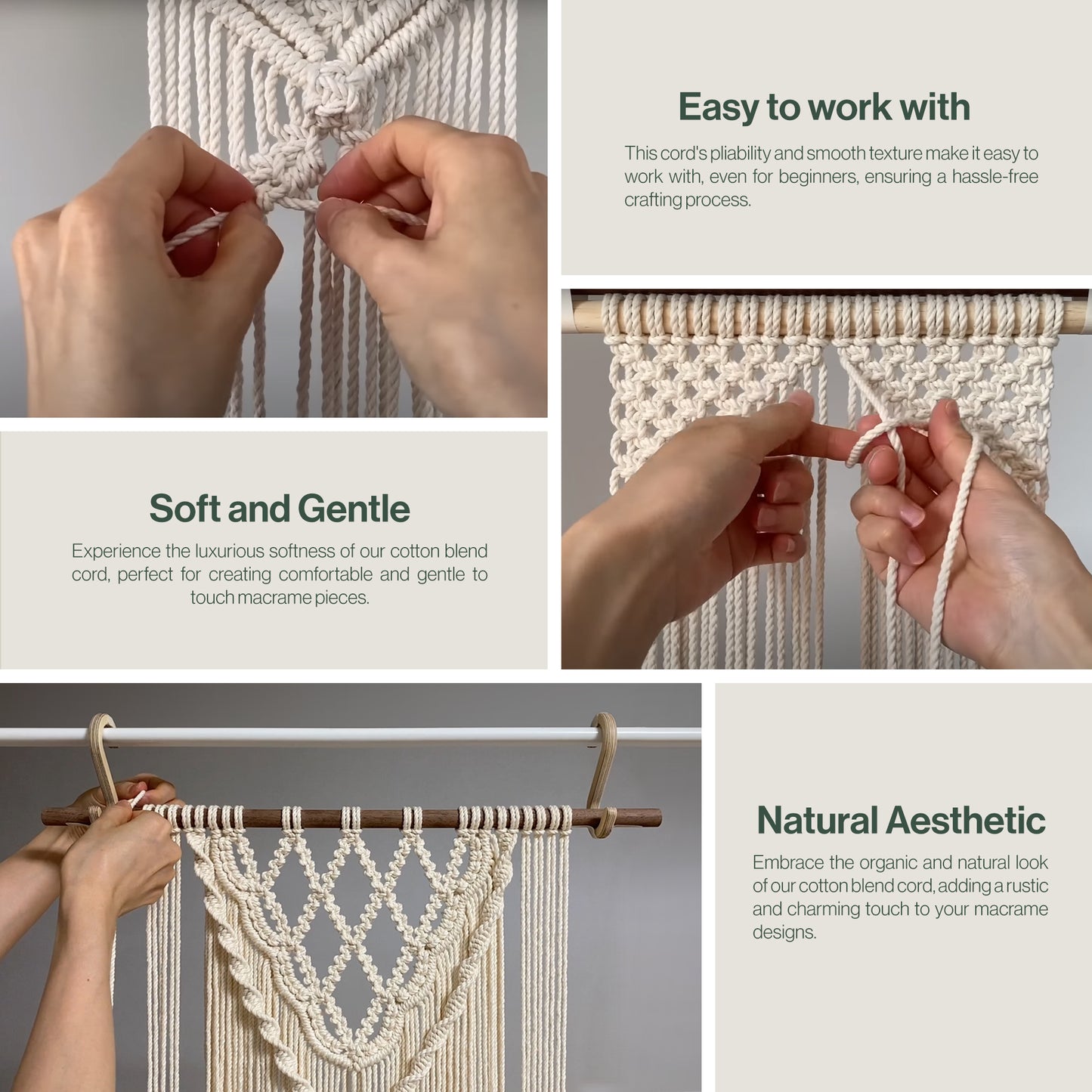 Easy to work with

This cord's pliability and smooth texture make it easy to work with, even for beginners, ensuring a hassle-free crafting process.

Soft and Gentle

Experience the luxurious softness of our cotton blend cord, perfect for creating comfortable and gentle to touch macrame pieces.

Natural Aesthetic

Embrace the organic and natural look of our cotton blend cord, adding a rustic and charming touch to your macrame designs.