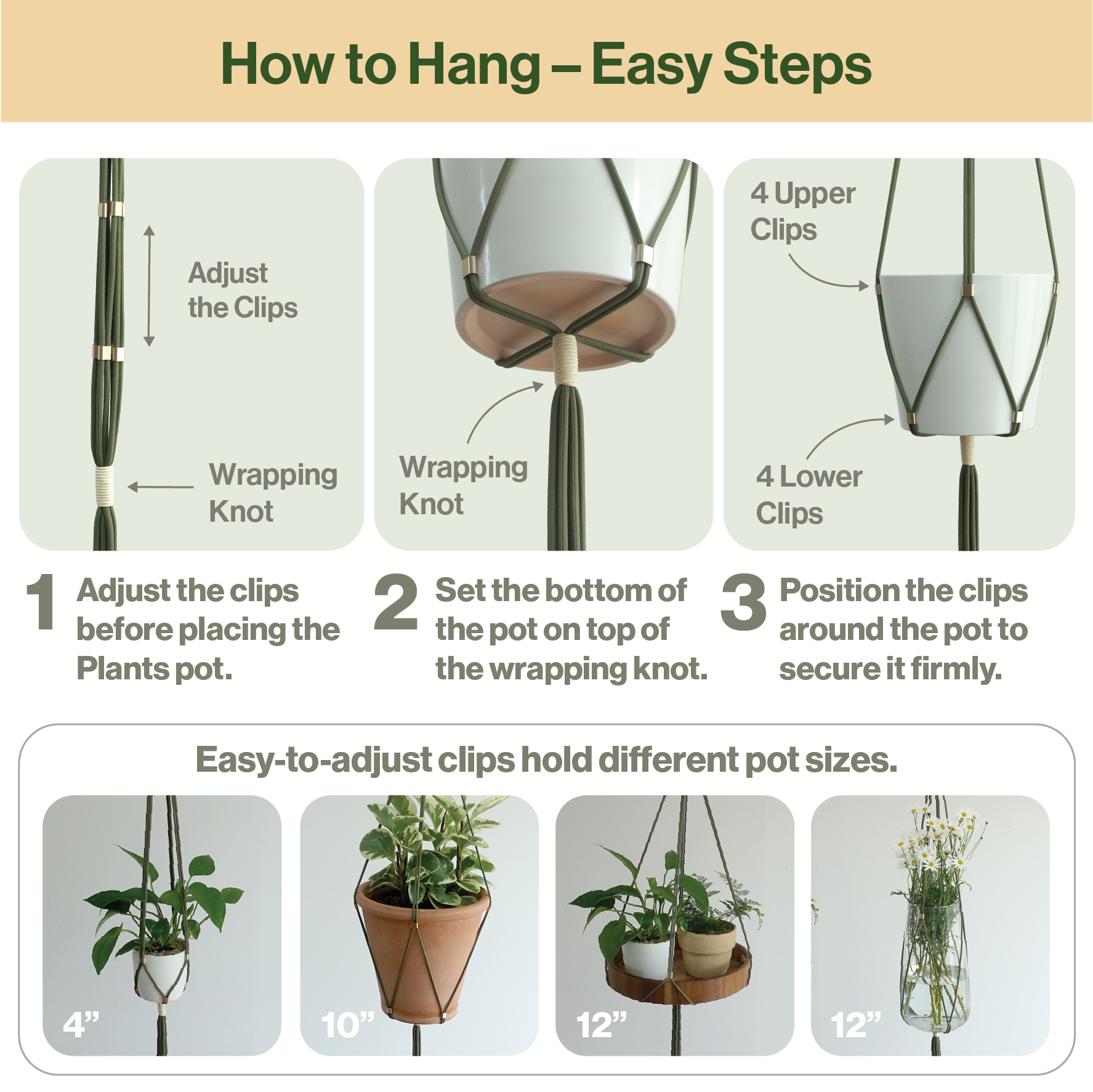 How to Hang – Easy Steps

Adjust the Clips

Wrapping Knot

Wrapping Knot

4 Upper Clips

4 Lower Clips

1 Adjust the clips before placing the Plants pot.

2 Set the bottom of the pot on top of the wrapping knot.

3 Position the clips around the pot to secure it firmly.

Easy-to-adjust clips hold different pot sizes.

4”

10”

12”

12”