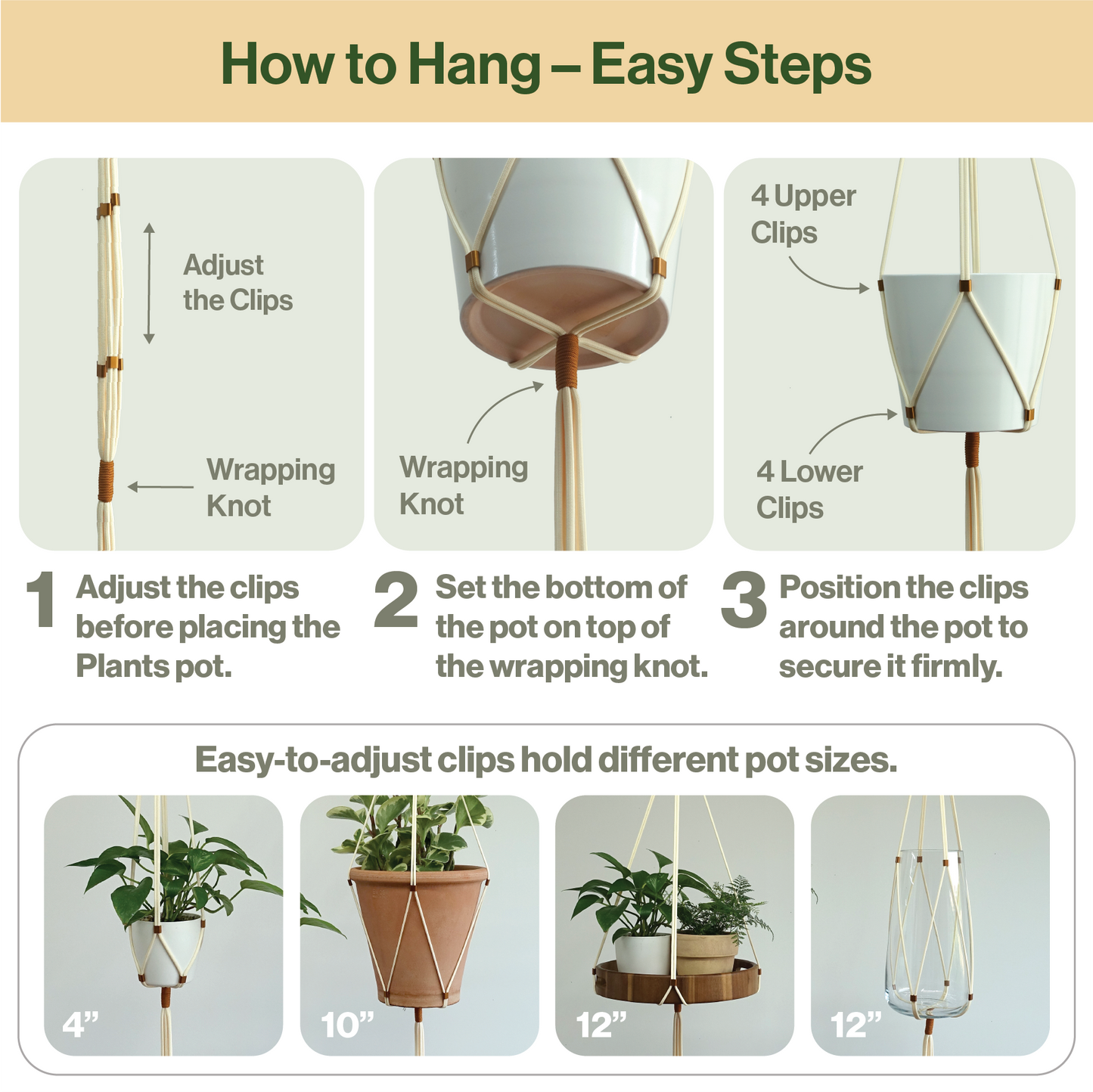 How to Hang – Easy Steps

Adjust the Clips

Wrapping Knot

Wrapping Knot

4 Upper Clips

4 Lower Clips

1 Adjust the clips before placing the Plants pot.

2 Set the bottom of the pot on top of the wrapping knot.

3 Position the clips around the pot to secure it firmly.

Easy-to-adjust clips hold different pot sizes.

4”

10”

12”

12”