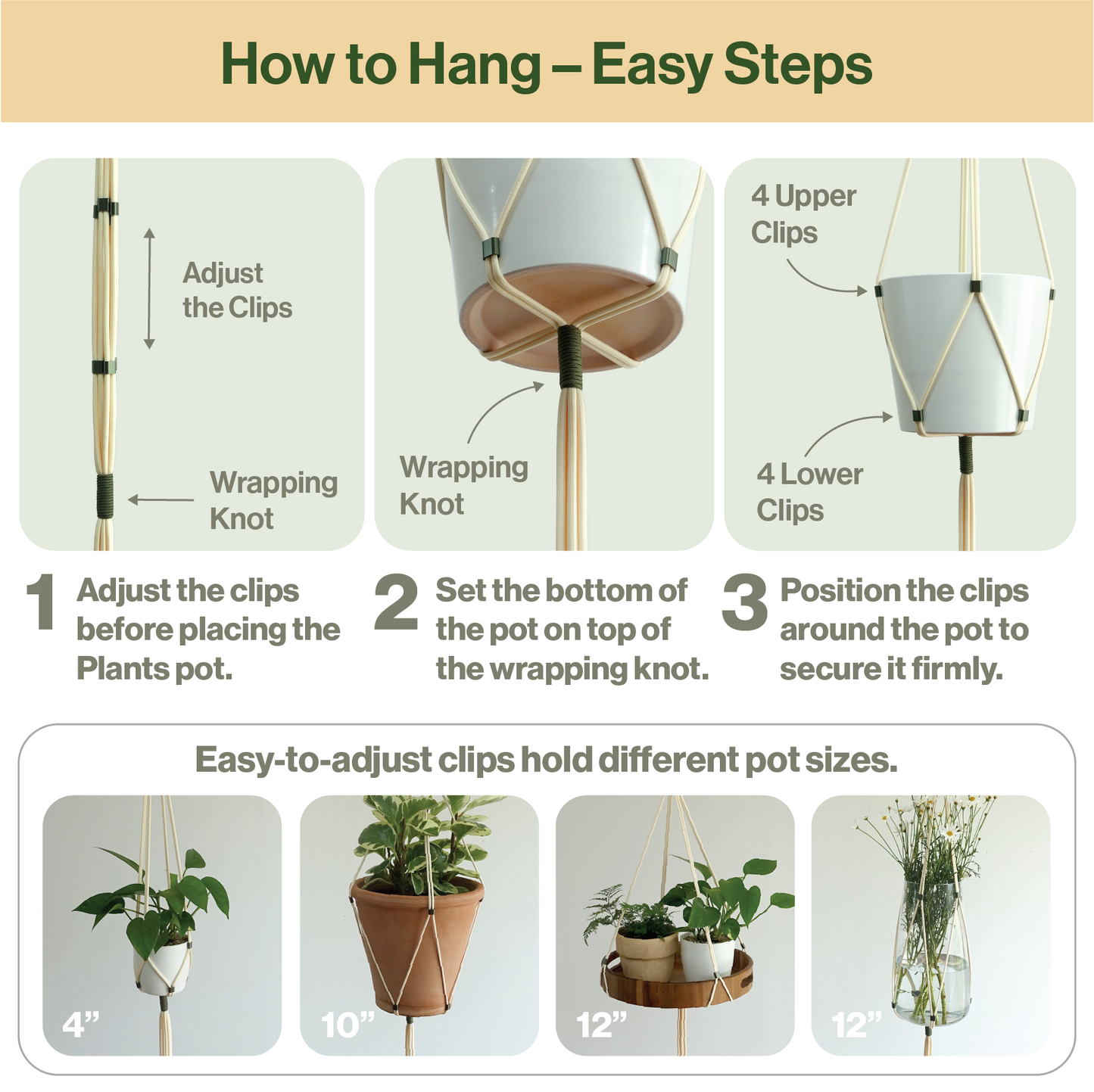 How to Hang – Easy Steps

Adjust the Clips

Wrapping Knot

Wrapping Knot

4 Upper Clips

4 Lower Clips

1 Adjust the clips before placing the Plants pot.

2 Set the bottom of the pot on top of the wrapping knot.

3 Position the clips around the pot to secure it firmly.

Easy-to-adjust clips hold different pot sizes.

4”

10”

12”

12”