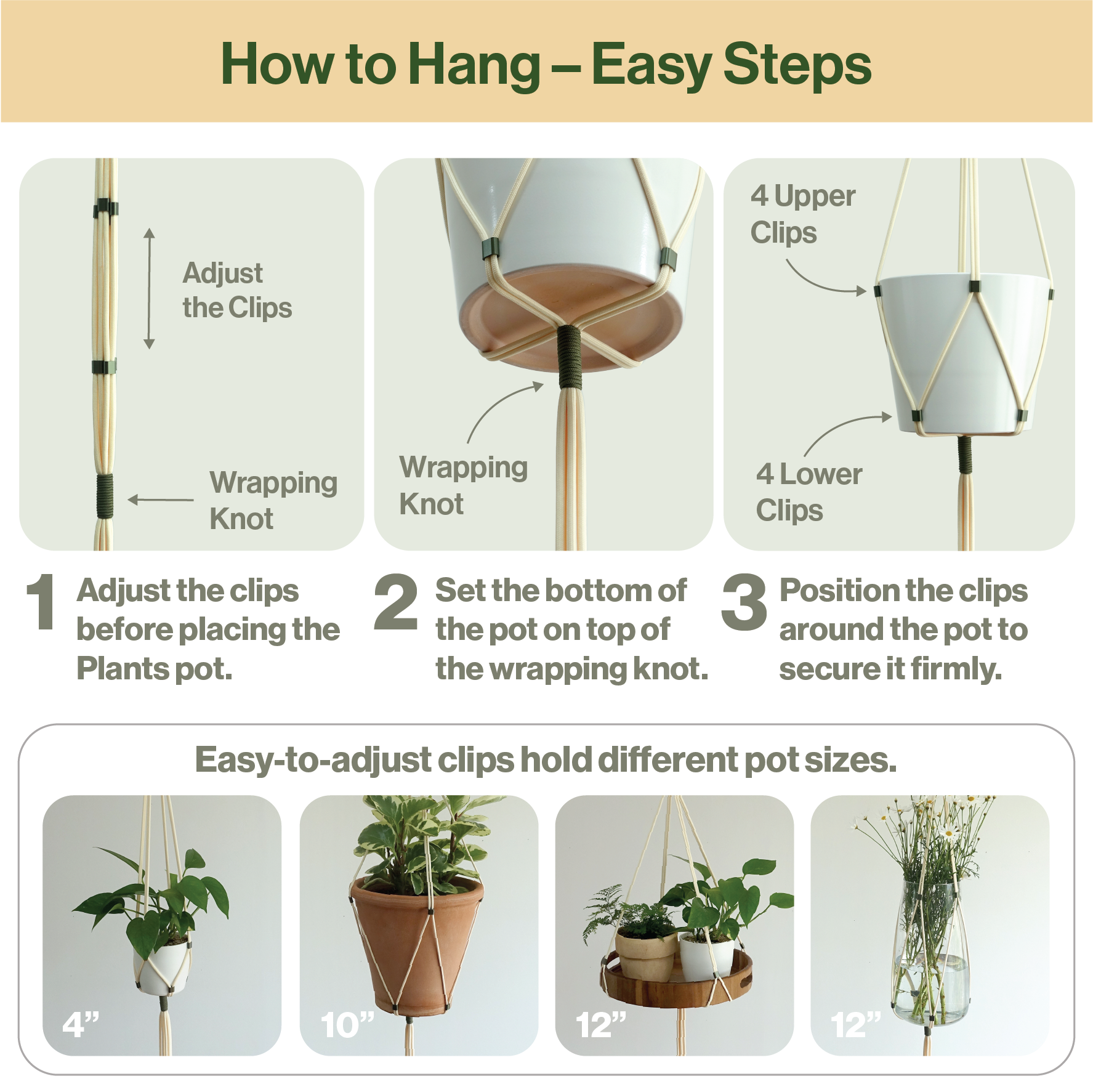 How to Hang – Easy Steps

Adjust the Clips

Wrapping Knot

Wrapping Knot

4 Upper Clips

4 Lower Clips

1 Adjust the clips before placing the Plants pot.

2 Set the bottom of the pot on top of the wrapping knot.

3 Position the clips around the pot to secure it firmly.

Easy-to-adjust clips hold different pot sizes.

4”

10”

12”

12”